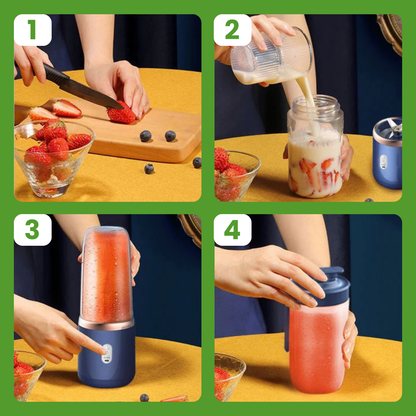 1

2

3

4