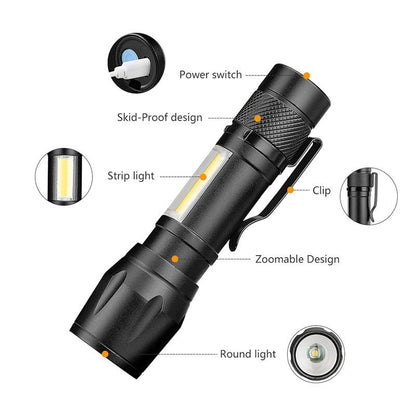 Power switch

Skid-Proof design

Strip light

Clip

Zoomable Design

Round light