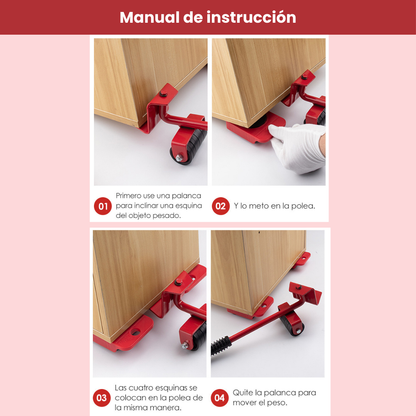 Manual de instrucción

01 Primero use una palanca para inclinar una esquina del objeto pesado.

02 Y lo meto en la polea.

03 Las cuatro esquinas se colocan en la polea de la misma manera.

04 Quite la palanca para mover el peso.