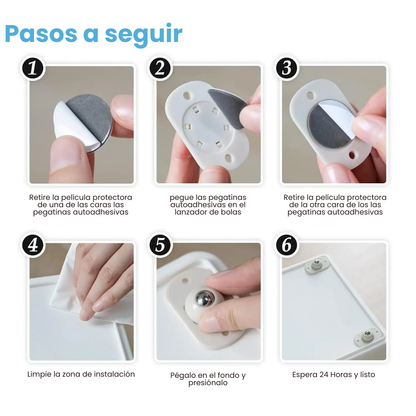 Pasos a seguir

1

Retire la película protectora de una de las caras las pegatinas autoadhesivas

2

pegue las pegatinas autoadhesivas en el lanzador de bolas

3

Retire la película protectora de la otra cara de los las pegatinas autoadhesivas

4

Limpie la zona de instalación

5

Pégalo en el fondo y presiónalo

6

Espera 24 Horas y listo